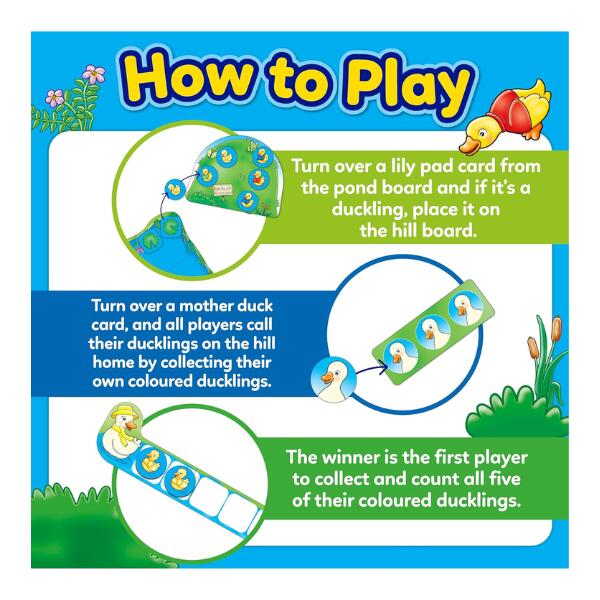 How to Play

Turn over a lily pad card from the pond board and if it's a duckling, place it on the hill board.

Turn over a mother duck card, and all players call their ducklings on the hill home by collecting their own coloured ducklings.

The winner is the first player to collect and count all five of their coloured ducklings.