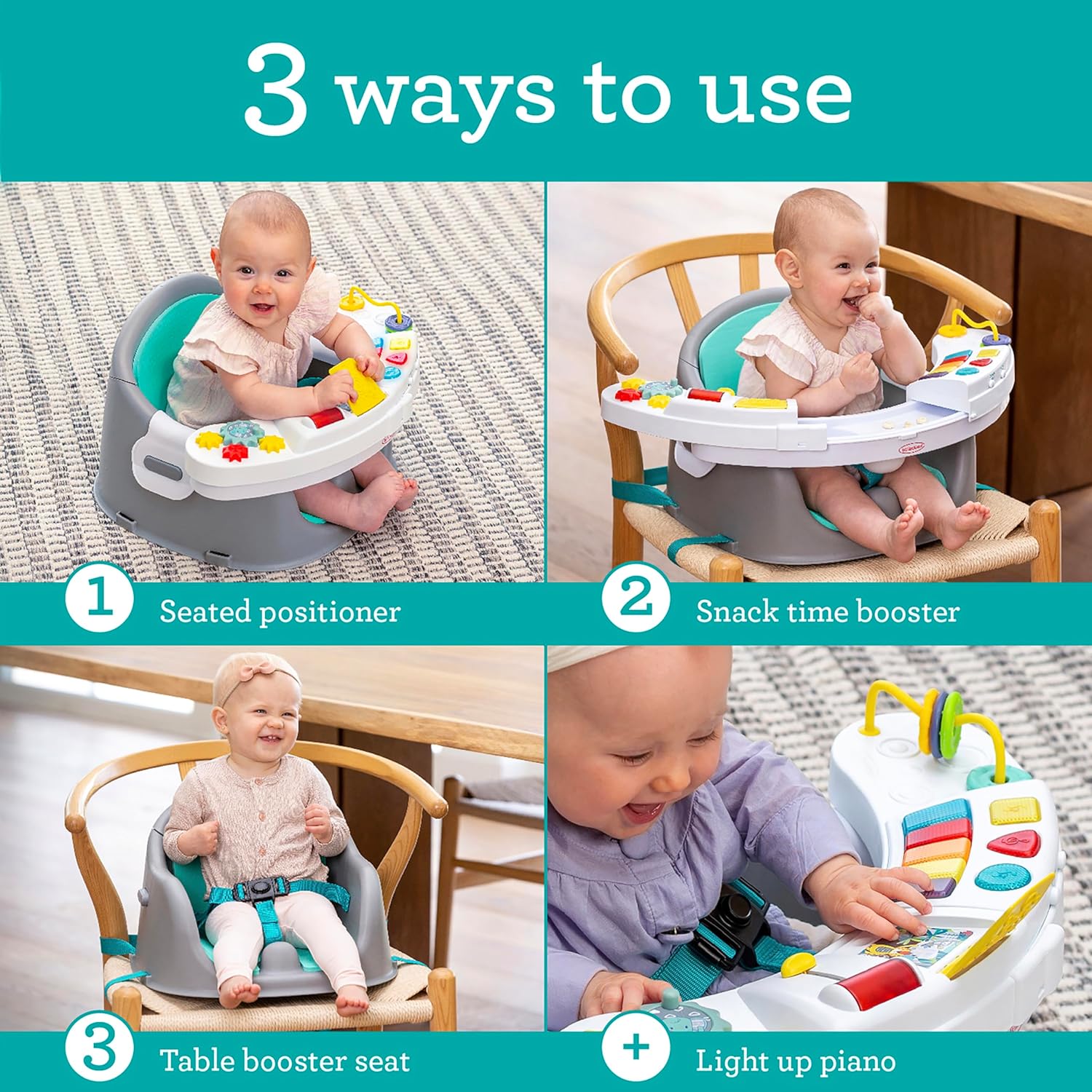 3 ways to use

1 Seated positioner

2 Snack time booster

3 Table booster seat

+ Light up piano