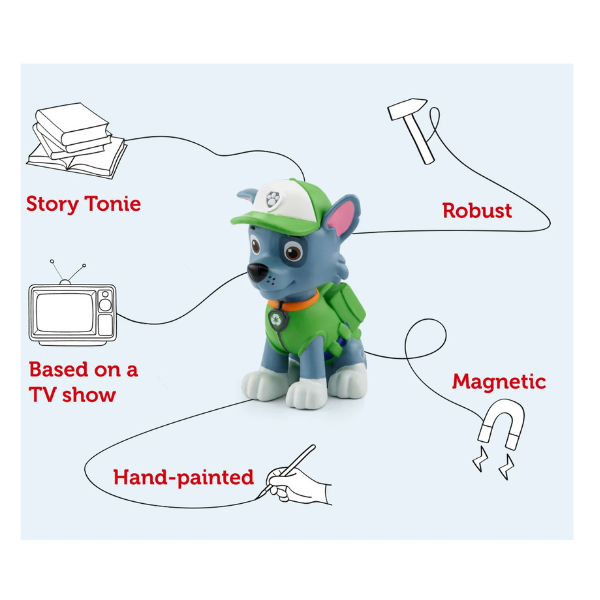 Story Tonie

Robust

Based on a TV show

Magnetic

Hand-painted