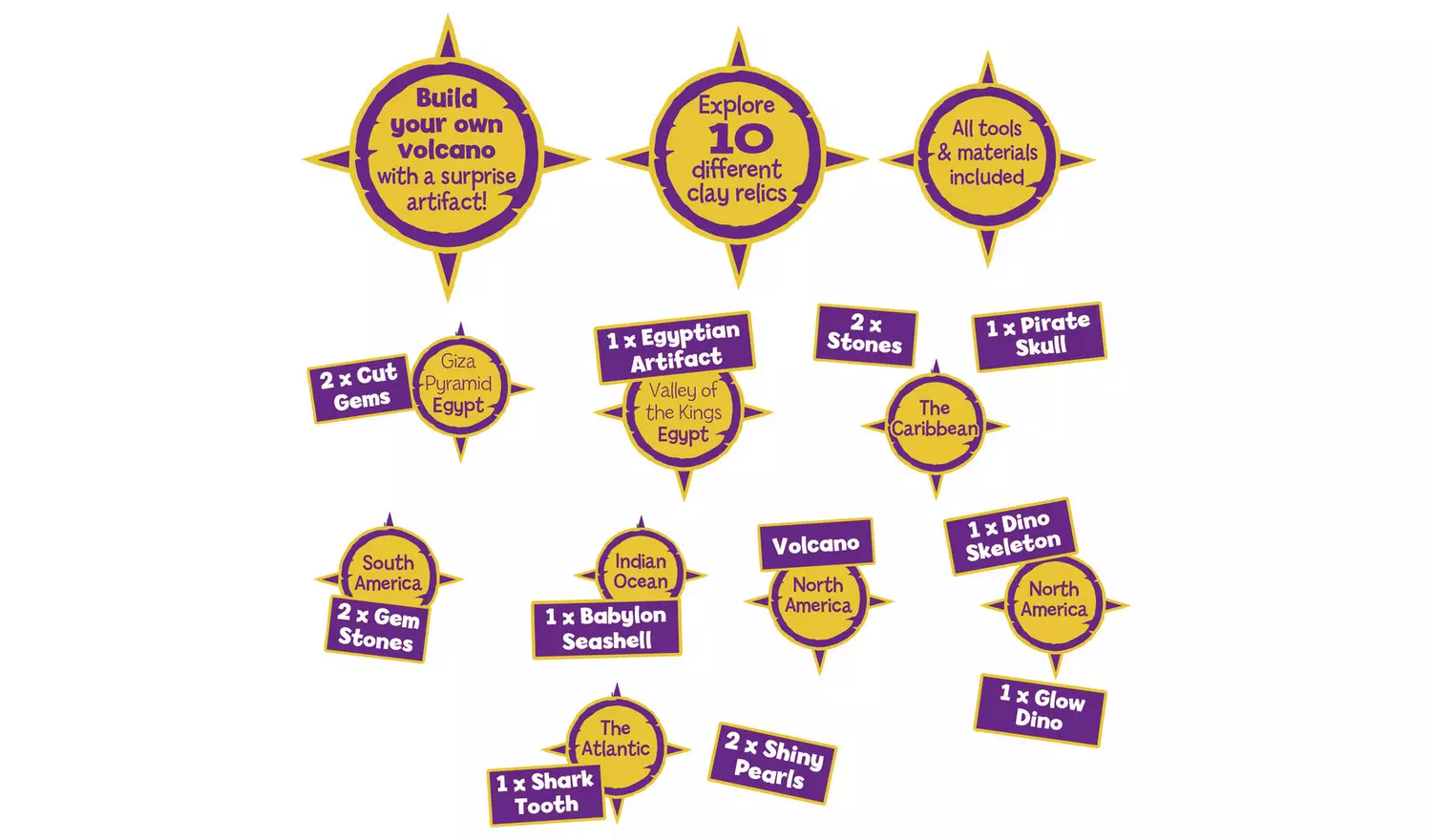 Build your own volcano with a surprise artifact!

Explore 10 different clay relics

All tools & materials included

2 x Cut Gems

Giza Pyramid Egypt

1 x Egyptian Artifact

Valley of the Kings Egypt

2 x Stones

1 x Pirate Skull

The Caribbean

South America

2 x Gem Stones

Indian Ocean

1 x Babylon Seashell

Volcano

North America

1 x Dino Skeleton

North America

1 x Glow Dino

The Atlantic

1 x Shark Tooth

2 x Shiny Pearls